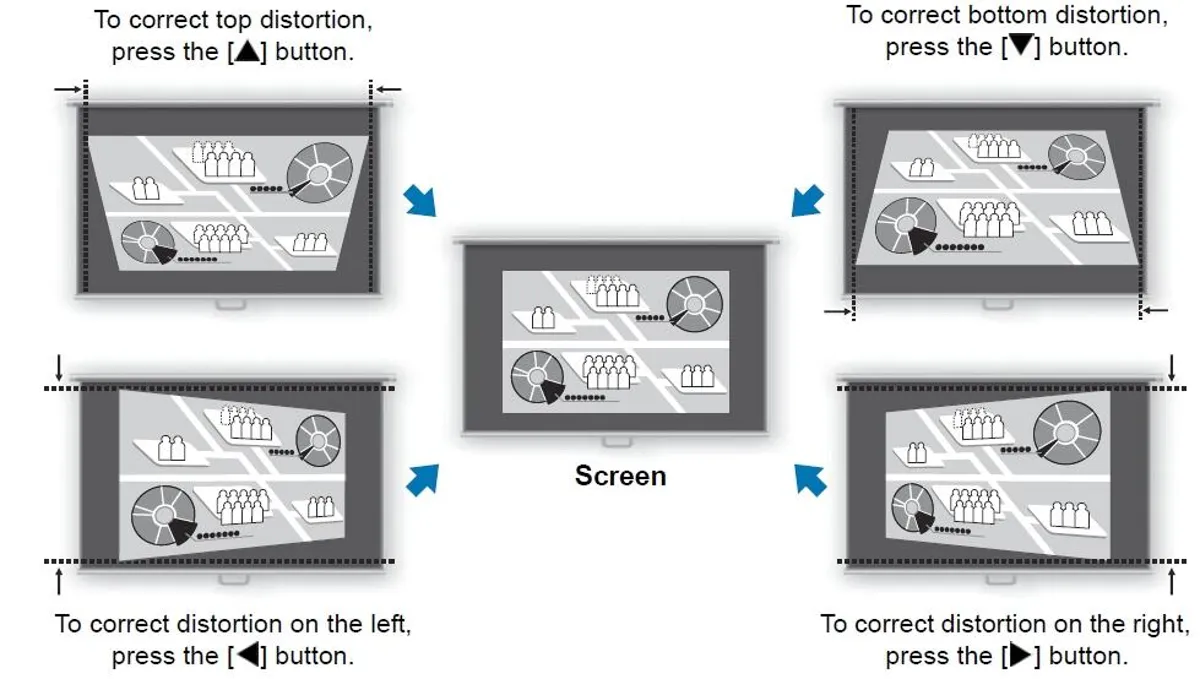 To correct top distortion, press the [▲] button.

To correct bottom distortion, press the [▼] button.

Screen

To correct distortion on the left, press the [◀] button.

To correct distortion on the right, press the [▶] button.