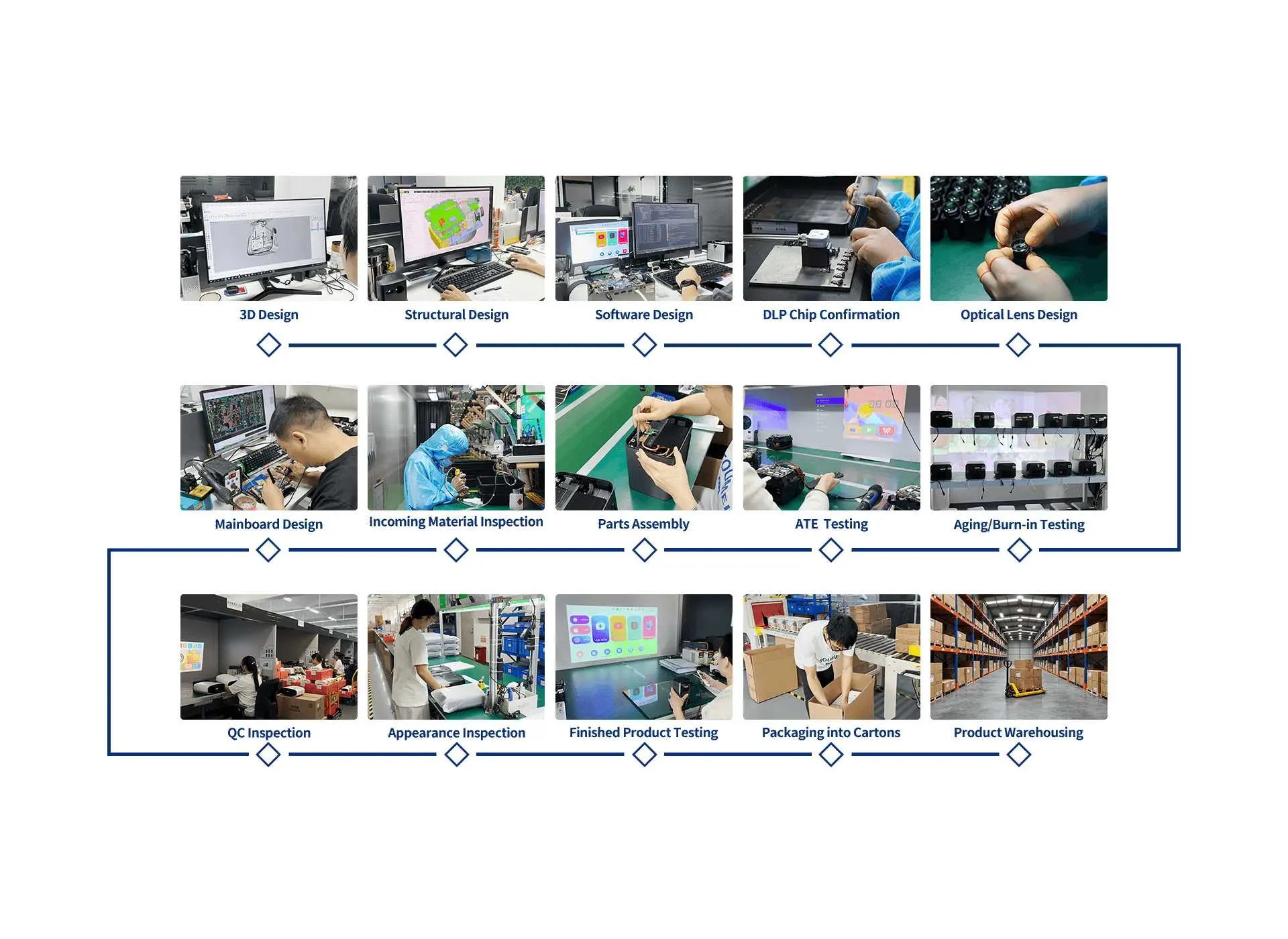 3D Design
Structural Design
Software Design
DLP Chip Confirmation
Optical Lens Design

Mainboard Design
Incoming Material Inspection
Parts Assembly
ATE Testing
Aging/Burn-in Testing

QC Inspection
Appearance Inspection
Finished Product Testing
Packaging into Cartons
Product Warehousing